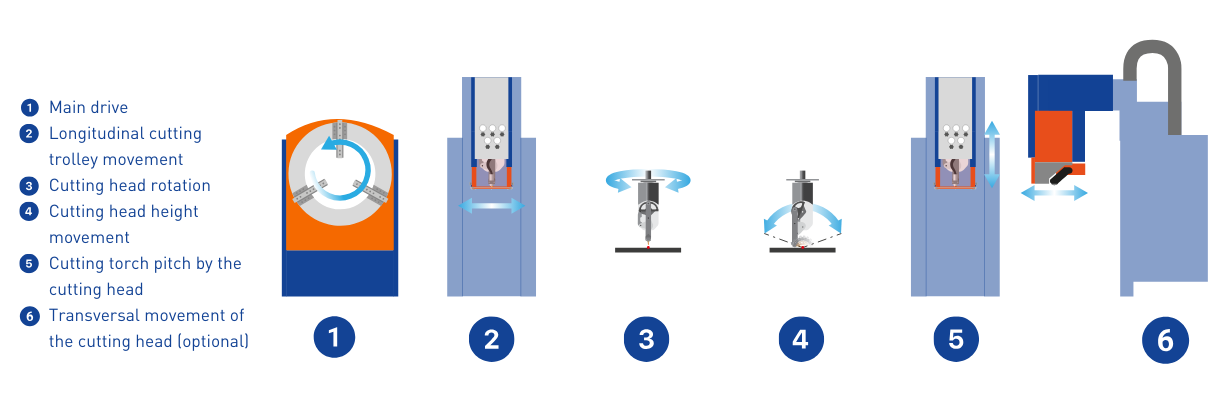 1 Main drive
2 Longitudinal cutting trolley movement
3 Cutting head rotation
4 Cutting head height movement
5 Cutting torch pitch by the cutting head
6 Transversal movement of the cutting head (optional)

1

2

3

4

5

6